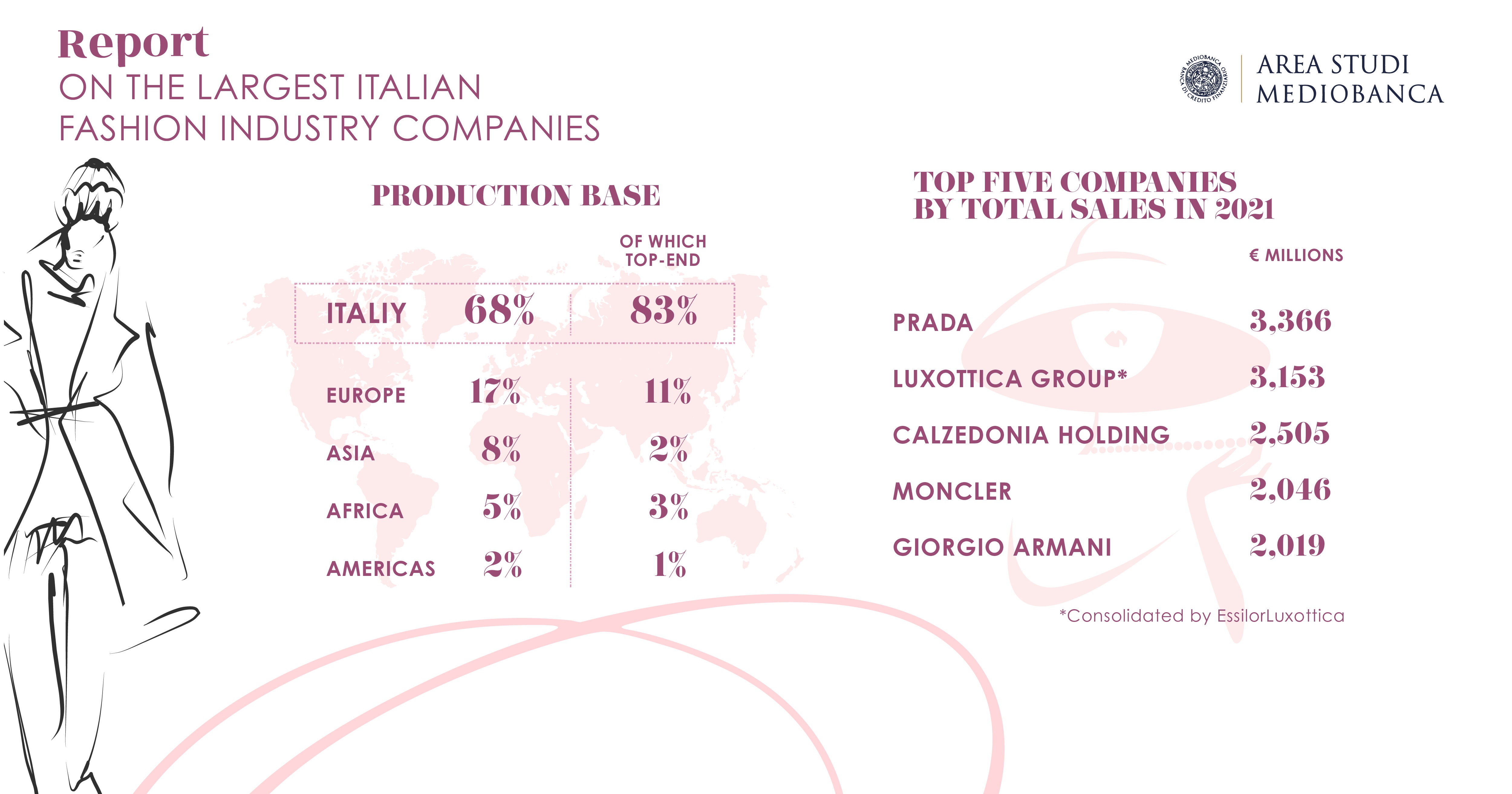 Report
ON THE LARGEST ITALIAN
FASHION INDUSTRY COMPANIES

MEDIOBANCA BANCA DI CREDITO FINANZIARIO

AREA STUDI
MEDIOBANCA

PRODUCTION BASE

| | | OF WHICH TOP-END |
|---|---|---|
| ITALIY | 68% | 83% |
| EUROPE | 17% | 11% |
| ASIA | 8% | 2% |
| AFRICA | 5% | 3% |
| AMERICAS | 2% | 1% |

TOP FIVE COMPANIES
BY TOTAL SALES IN 2021

| | € MILLIONS |
|---|---|
| PRADA | 3,366 |
| LUXOTTICA GROUP* | 3,153 |
| CALZEDONIA HOLDING | 2,505 |
| MONCLER | 2,046 |
| GIORGIO ARMANI | 2,019 |

*Consolidated by EssilorLuxottica